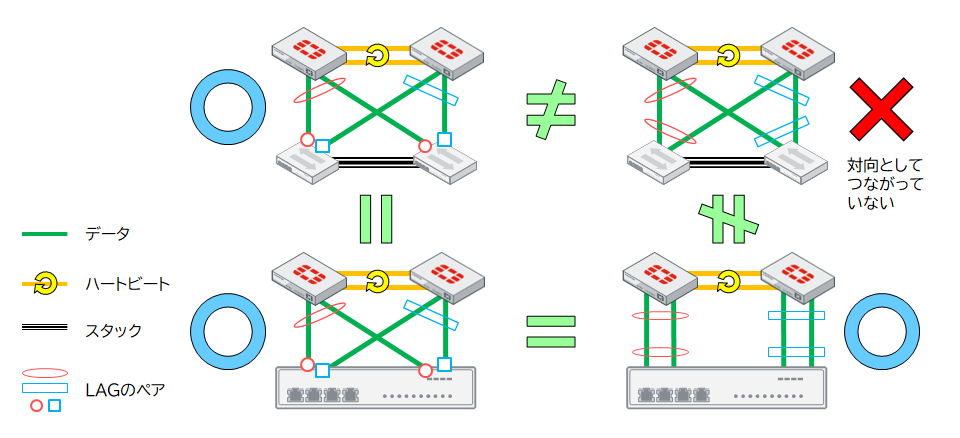 対向として
つながって
いない

データ

ハートビート

スタック

LAGのペア